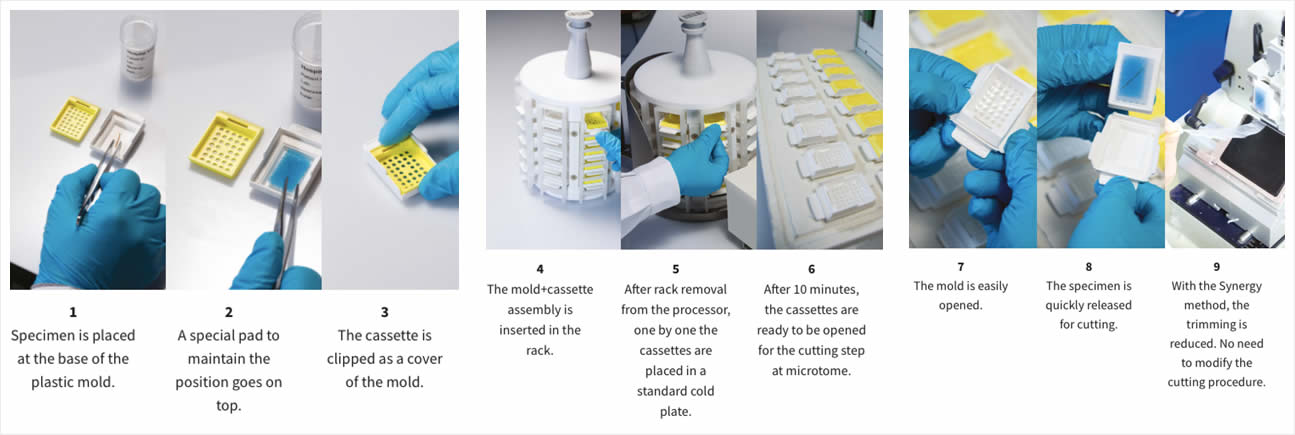 1
Specimen is placed at the base of the plastic mold.

2
A special pad to maintain the position goes on top.

3
The cassette is clipped as a cover of the mold.

4
The mold+cassette assembly is inserted in the rack.

5
After rack removal from the processor, one by one the cassettes are placed in a standard cold plate.

6
After 10 minutes, the cassettes are ready to be opened for the cutting step at microtome.

7
The mold is easily opened.

8
The specimen is quickly released for cutting.

9
With the Synergy method, the trimming is reduced. No need to modify the cutting procedure.